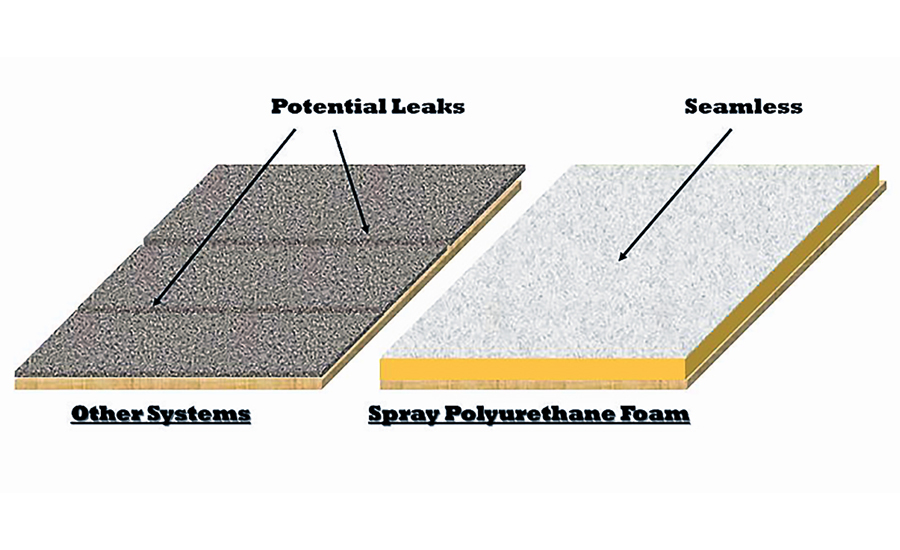 Potential Leaks

Seamless

Other Systems

Spray Polyurethane Foam